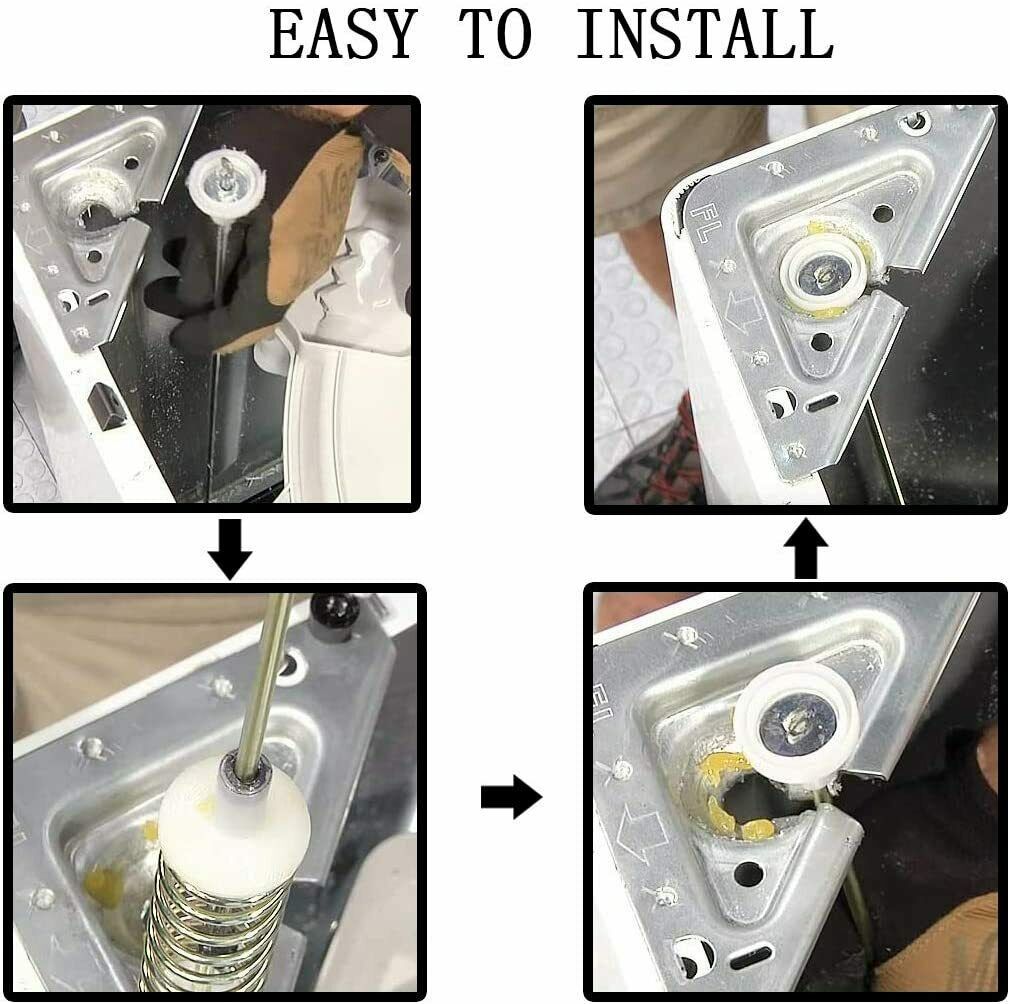 EASY TO INSTALL

FL