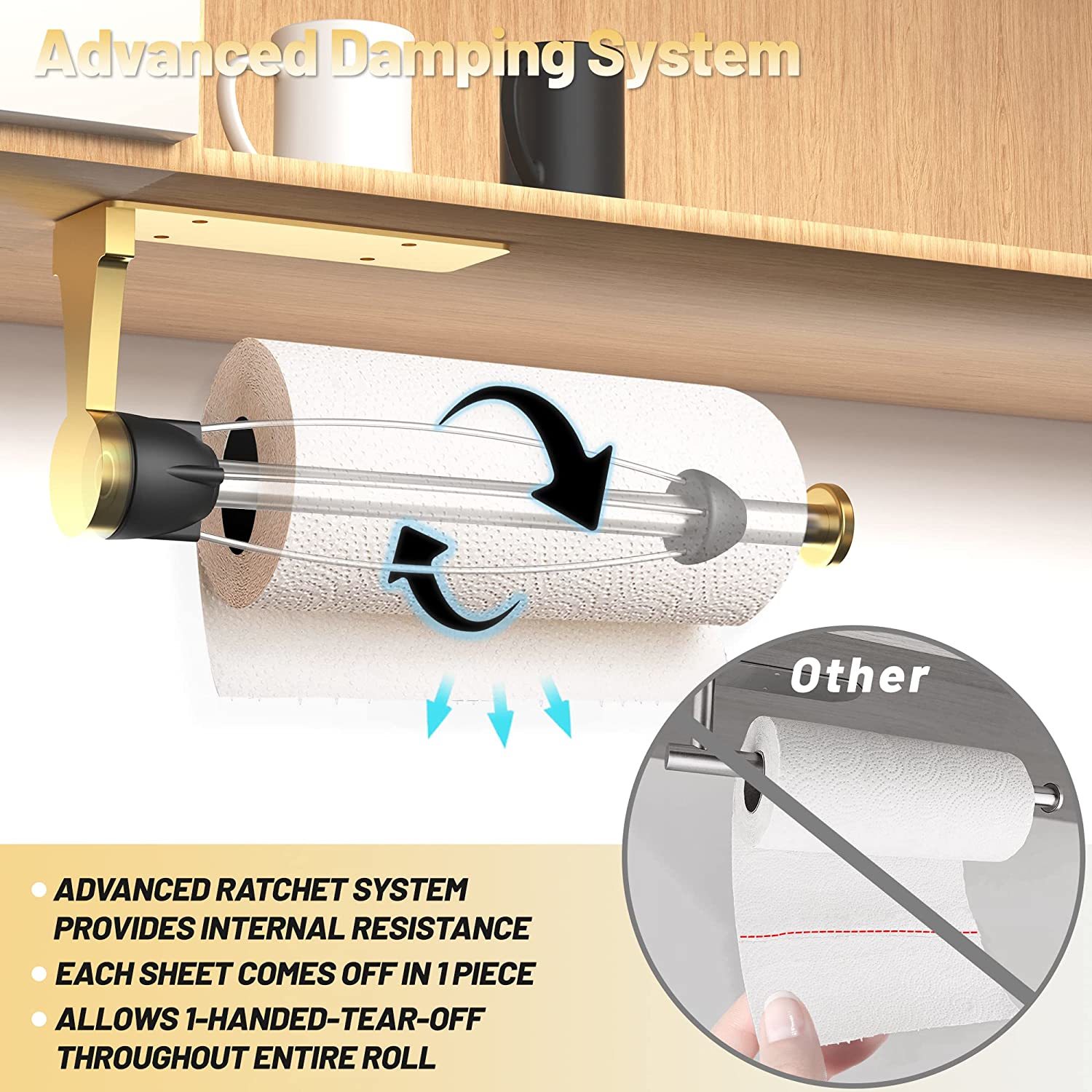 Advanced Damping System

Other

• ADVANCED RATCHET SYSTEM PROVIDES INTERNAL RESISTANCE
• EACH SHEET COMES OFF IN 1 PIECE
• ALLOWS 1-HANDED-TEAR-OFF THROUGHOUT ENTIRE ROLL