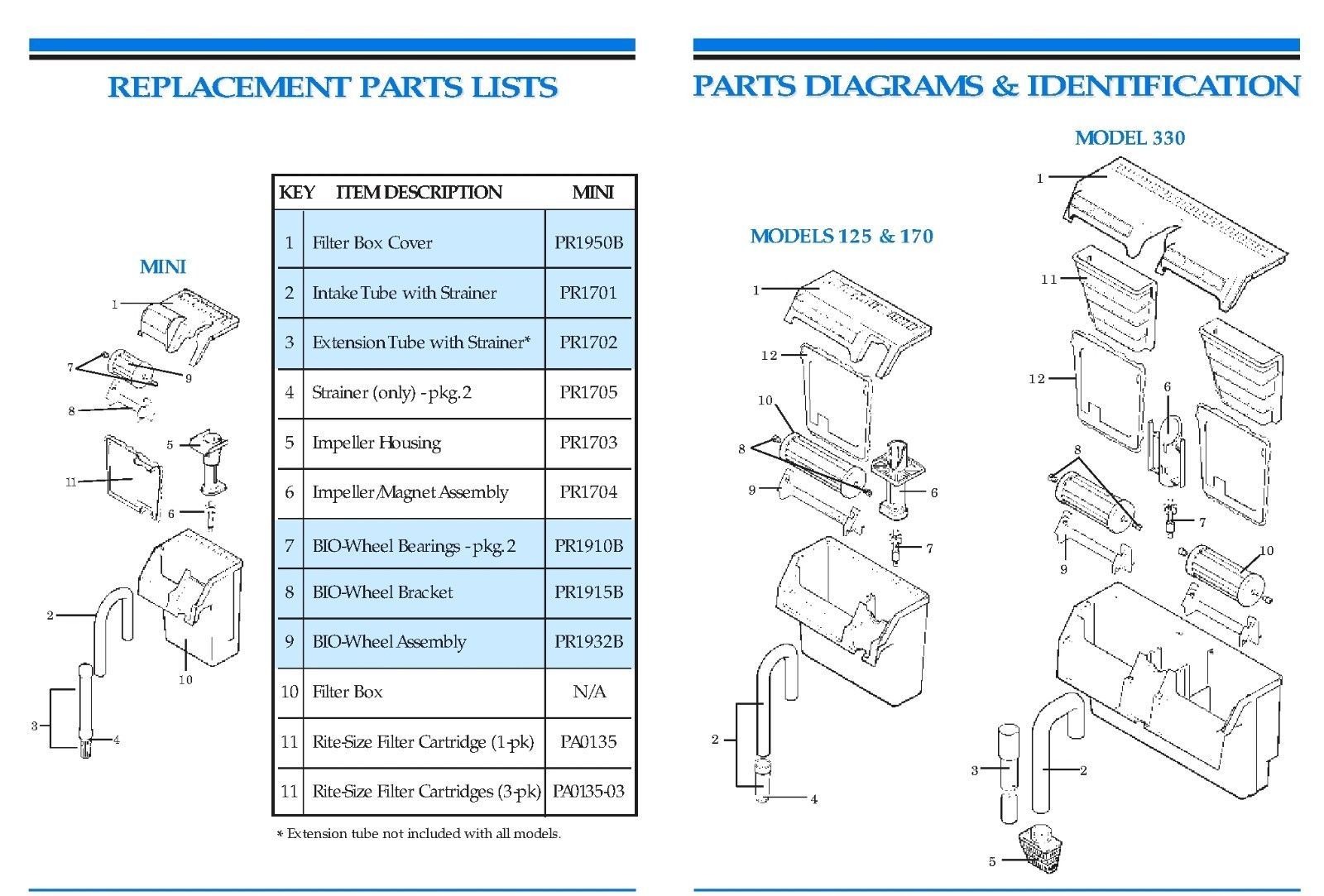 REPLACEMENT PARTS LISTS

MINI

1
7
9
8
5
11
6
2
10
3
4

| KEY | ITEM DESCRIPTION | MINI |
|---|---|---|
| 1 | Filter Box Cover | PR1950B |
| 2 | Intake Tube with Strainer | PR1701 |
| 3 | Extension Tube with Strainer* | PR1702 |
| 4 | Strainer (only) - pkg. 2 | PR1705 |
| 5 | Impeller Housing | PR1703 |
| 6 | Impeller/Magnet Assembly | PR1704 |
| 7 | BIO-Wheel Bearings - pkg. 2 | PR1910B |
| 8 | BIO-Wheel Bracket | PR1915B |
| 9 | BIO-Wheel Assembly | PR1932B |
| 10 | Filter Box | N/A |
| 11 | Rite-Size Filter Cartridge (1-pk) | PA0135 |
| 11 | Rite-Size Filter Cartridges (3-pk) | PA0135-03 |

* Extension tube not included with all models.

PARTS DIAGRAMS & IDENTIFICATION

MODELS 125 & 170

1
12
10
8
9
6
7
2
4

MODEL 330

1
11
12
6
8
7
9
10
3
2
5