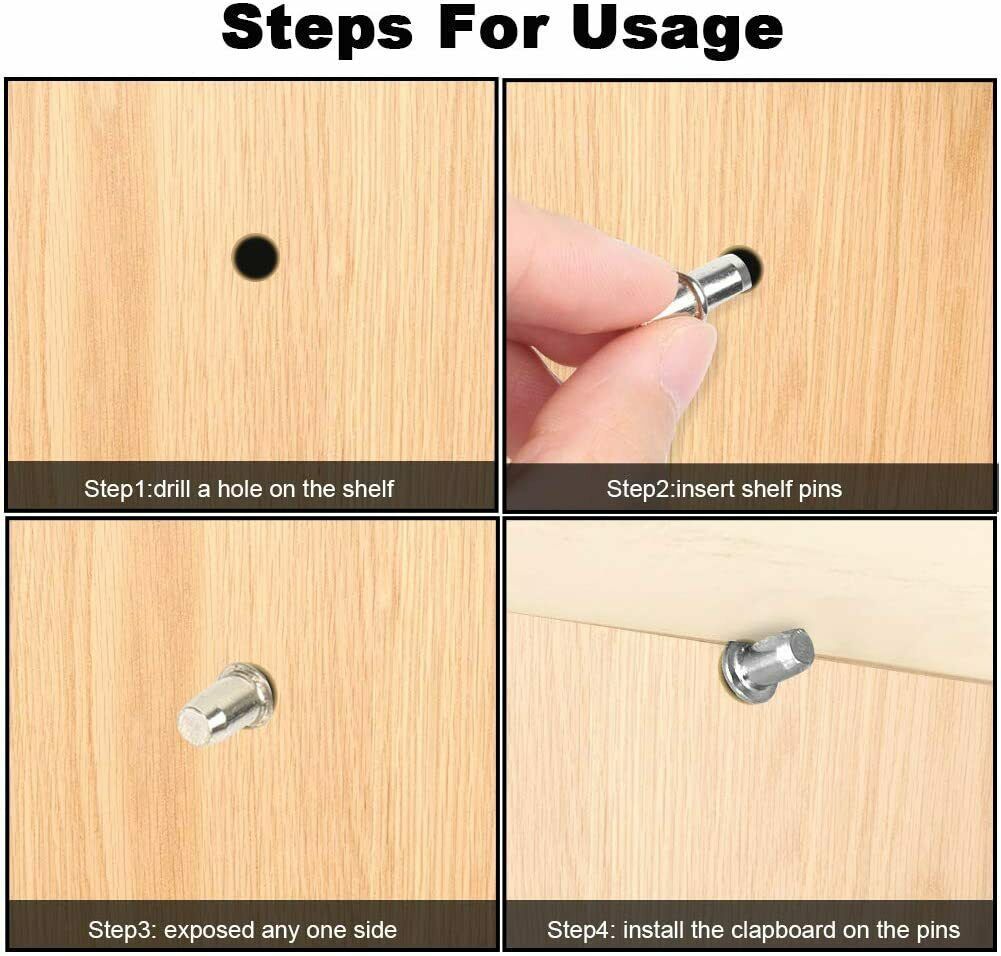 Steps For Usage

Step1:drill a hole on the shelf

Step2:insert shelf pins

Step3: exposed any one side

Step4: install the clapboard on the pins