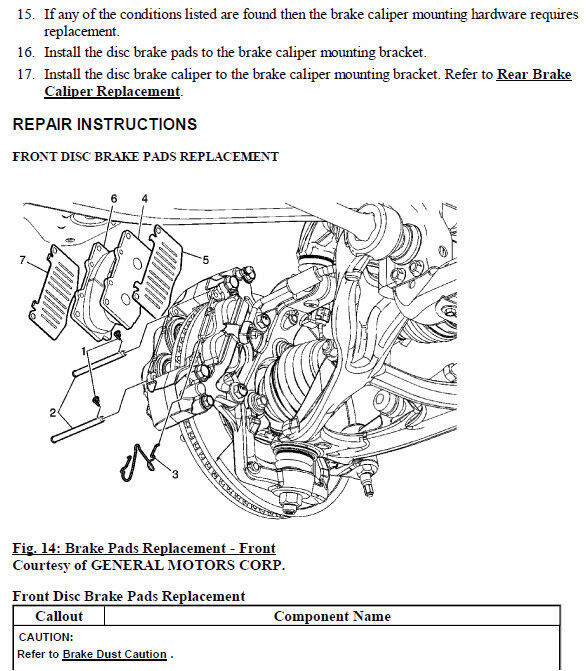 15. If any of the conditions listed are found then the brake caliper mounting hardware requires replacement.

16. Install the disc brake pads to the brake caliper mounting bracket.

17. Install the disc brake caliper to the brake caliper mounting bracket. Refer to Rear Brake Caliper Replacement.

REPAIR INSTRUCTIONS

FRONT DISC BRAKE PADS REPLACEMENT

6 4 7 5 1 2 3

Fig. 14: Brake Pads Replacement - Front
Courtesy of GENERAL MOTORS CORP.

Front Disc Brake Pads Replacement

| Callout | Component Name |
|---|---|
| CAUTION: Refer to Brake Dust Caution . | |