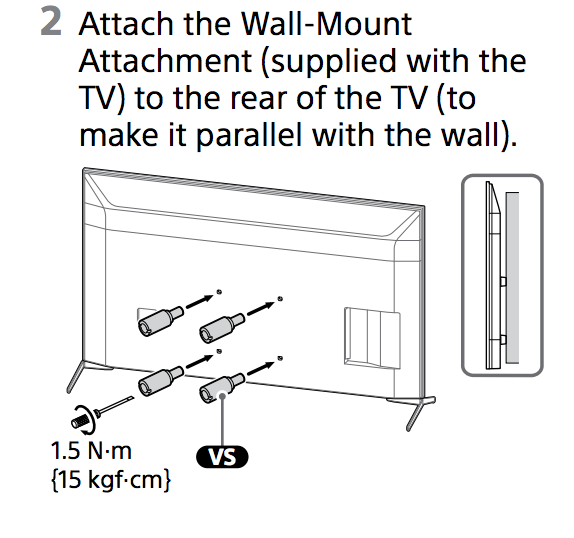 2 Attach the Wall-Mount Attachment (supplied with the TV) to the rear of the TV (to make it parallel with the wall).

1.5 N·m
{15 kgf·cm}

VS