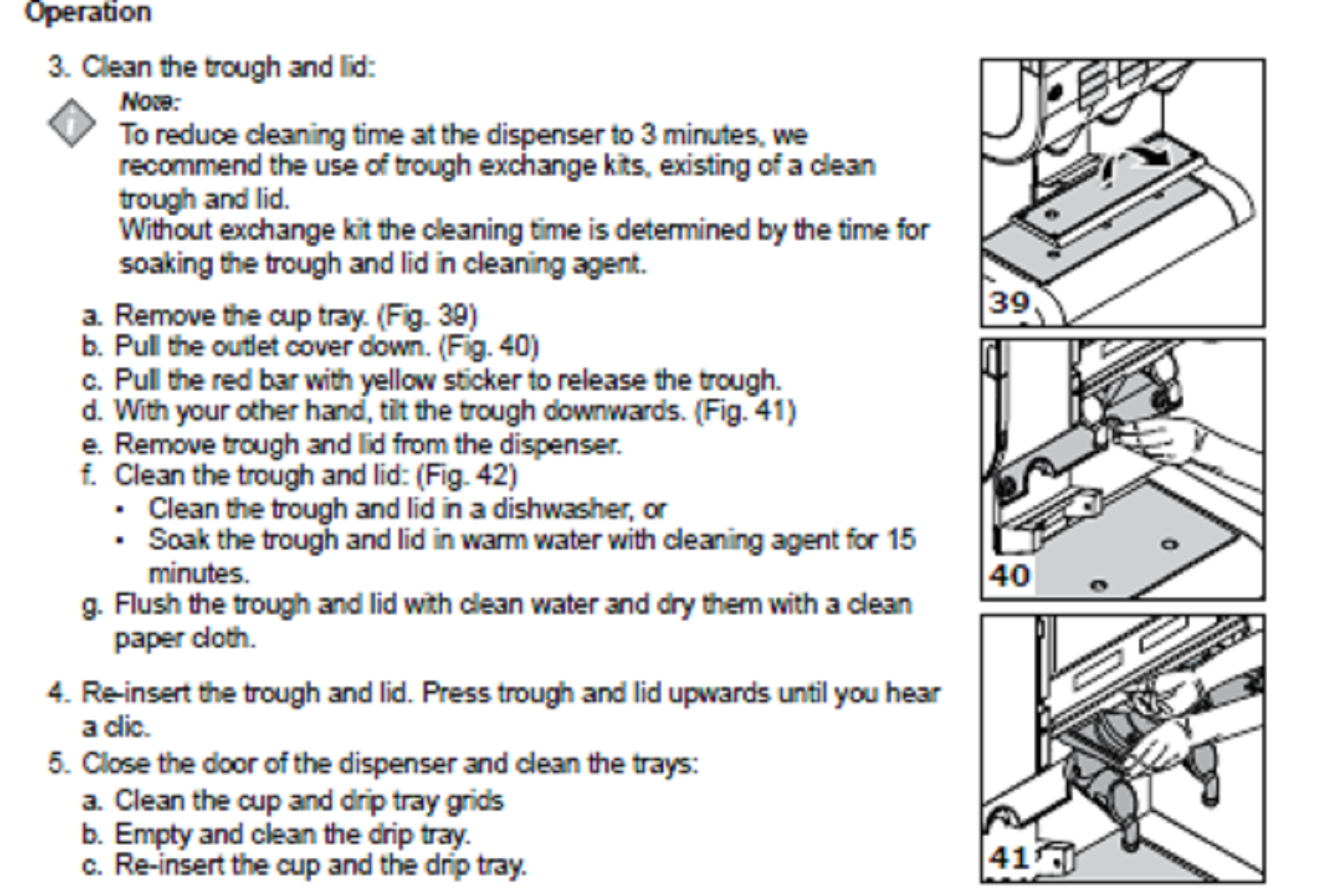 Operation

3. Clean the trough and lid:

Note:
To reduce cleaning time at the dispenser to 3 minutes, we recommend the use of trough exchange kits, existing of a clean trough and lid.
Without exchange kit the cleaning time is determined by the time for soaking the trough and lid in cleaning agent.

a. Remove the cup tray. (Fig. 39)
b. Pull the outlet cover down. (Fig. 40)
c. Pull the red bar with yellow sticker to release the trough.
d. With your other hand, tilt the trough downwards. (Fig. 41)
e. Remove trough and lid from the dispenser.
f. Clean the trough and lid: (Fig. 42)
• Clean the trough and lid in a dishwasher, or
• Soak the trough and lid in warm water with cleaning agent for 15 minutes.
g. Flush the trough and lid with clean water and dry them with a clean paper cloth.

4. Re-insert the trough and lid. Press trough and lid upwards until you hear a clic.
5. Close the door of the dispenser and clean the trays:
a. Clean the cup and drip tray grids
b. Empty and clean the drip tray.
c. Re-insert the cup and the drip tray.

39

40

41