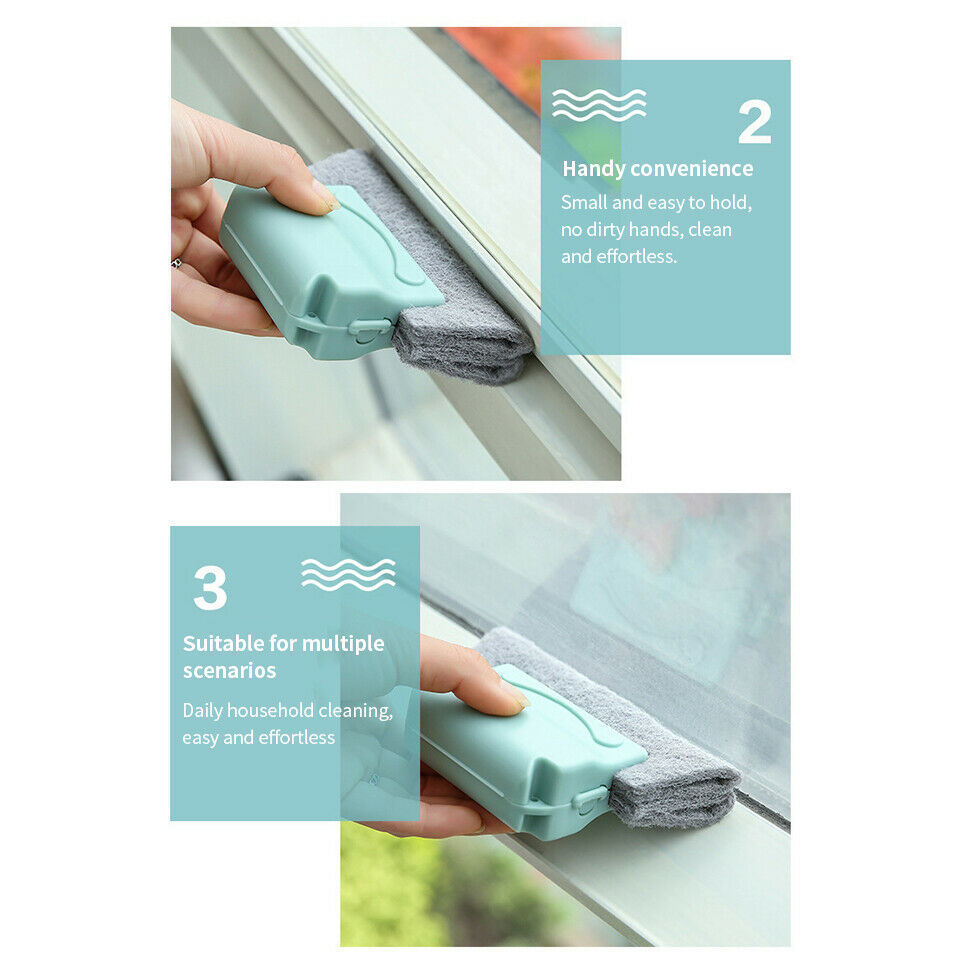 2

Handy convenience

Small and easy to hold, no dirty hands, clean and effortless.

3

Suitable for multiple scenarios

Daily household cleaning, easy and effortless