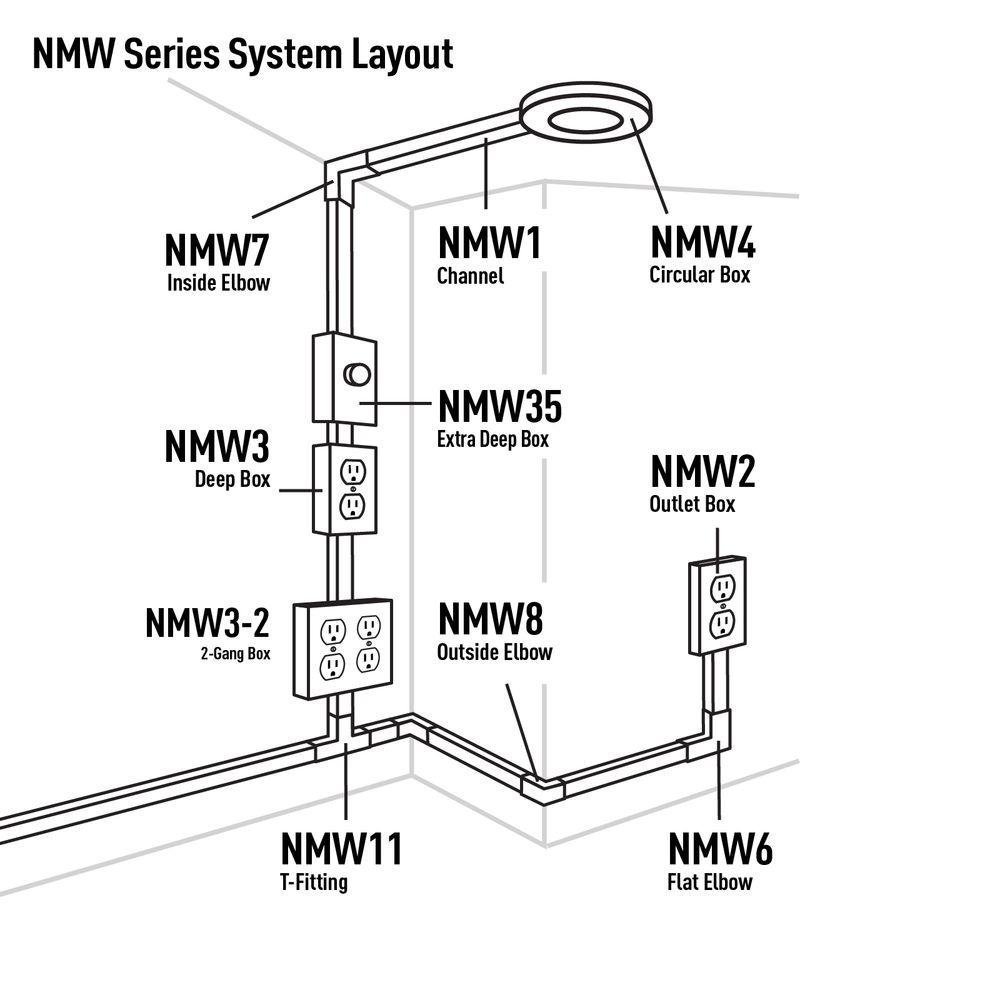 NMW Series System Layout

NMW7
Inside Elbow

NMW1
Channel

NMW4
Circular Box

NMW35
Extra Deep Box

NMW3
Deep Box

NMW2
Outlet Box

NMW3-2
2-Gang Box

NMW8
Outside Elbow

NMW11
T-Fitting

NMW6
Flat Elbow