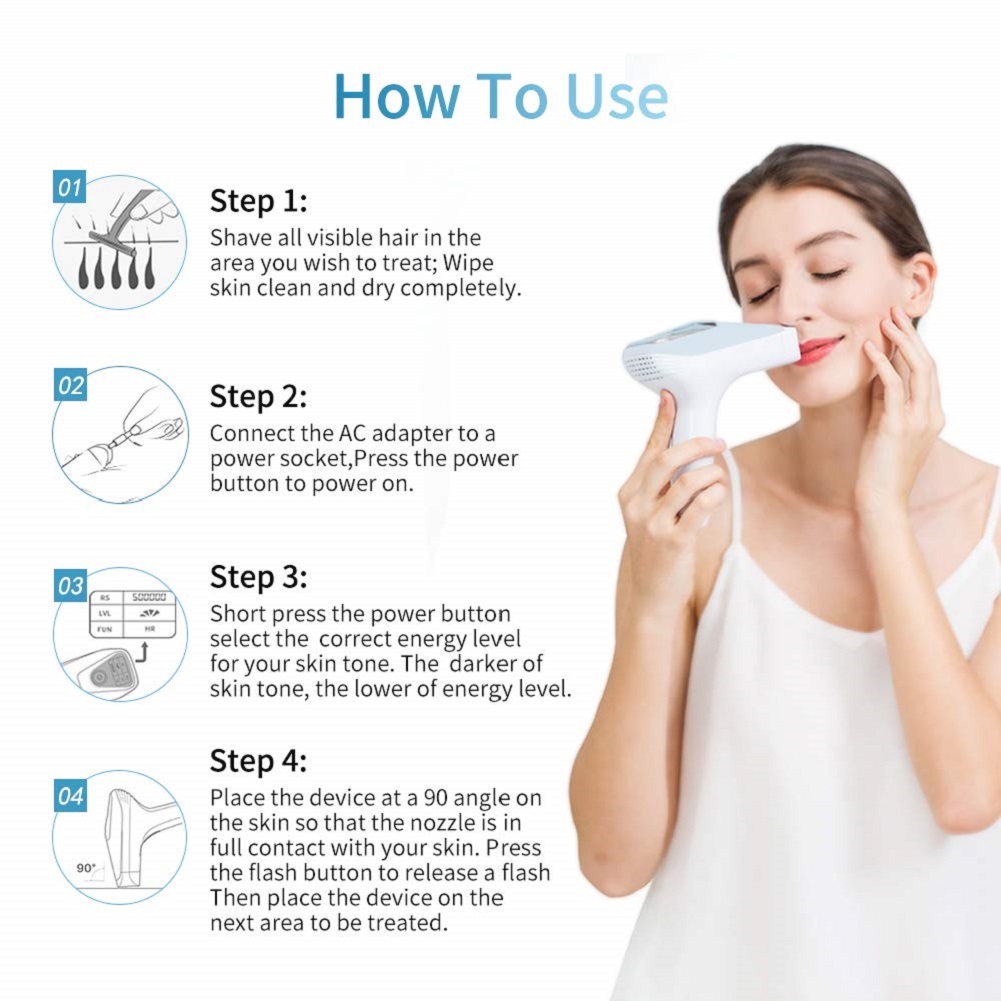 How To Use

01

Step 1:
Shave all visible hair in the area you wish to treat; Wipe skin clean and dry completely.

02

Step 2:
Connect the AC adapter to a power socket,Press the power button to power on.

03

RS 500000
LVL
FUN HR

Step 3:
Short press the power button select the correct energy level for your skin tone. The darker of skin tone, the lower of energy level.

04

90°

Step 4:
Place the device at a 90 angle on the skin so that the nozzle is in full contact with your skin. Press the flash button to release a flash Then place the device on the next area to be treated.