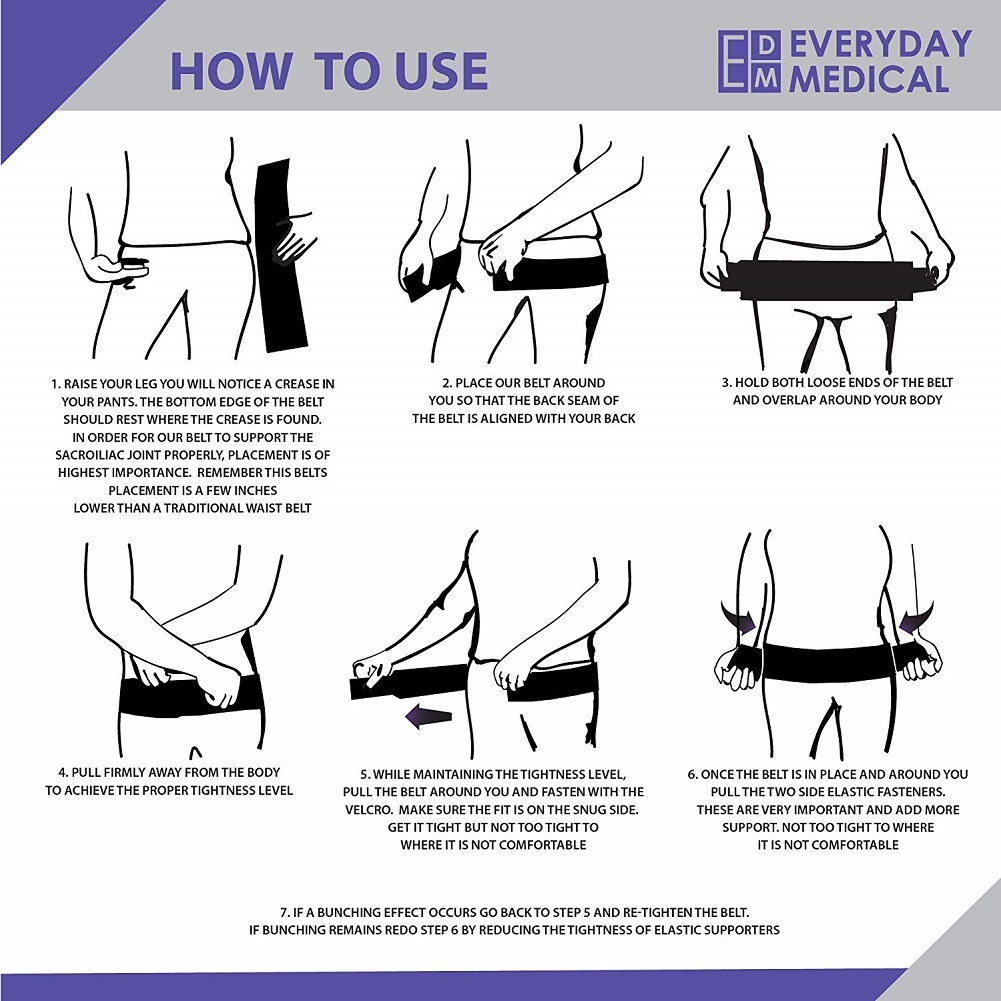 HOW TO USE

EDM EVERYDAY MEDICAL

1. RAISE YOUR LEG YOU WILL NOTICE A CREASE IN YOUR PANTS. THE BOTTOM EDGE OF THE BELT SHOULD REST WHERE THE CREASE IS FOUND. IN ORDER FOR OUR BELT TO SUPPORT THE SACROILIAC JOINT PROPERLY, PLACEMENT IS OF HIGHEST IMPORTANCE. REMEMBER THIS BELTS PLACEMENT IS A FEW INCHES LOWER THAN A TRADITIONAL WAIST BELT

2. PLACE OUR BELT AROUND YOU SO THAT THE BACK SEAM OF THE BELT IS ALIGNED WITH YOUR BACK

3. HOLD BOTH LOOSE ENDS OF THE BELT AND OVERLAP AROUND YOUR BODY

4. PULL FIRMLY AWAY FROM THE BODY TO ACHIEVE THE PROPER TIGHTNESS LEVEL

5. WHILE MAINTAINING THE TIGHTNESS LEVEL, PULL THE BELT AROUND YOU AND FASTEN WITH THE VELCRO. MAKE SURE THE FIT IS ON THE SNUG SIDE. GET IT TIGHT BUT NOT TOO TIGHT TO WHERE IT IS NOT COMFORTABLE

6. ONCE THE BELT IS IN PLACE AND AROUND YOU PULL THE TWO SIDE ELASTIC FASTENERS. THESE ARE VERY IMPORTANT AND ADD MORE SUPPORT. NOT TOO TIGHT TO WHERE IT IS NOT COMFORTABLE

7. IF A BUNCHING EFFECT OCCURS GO BACK TO STEP 5 AND RE-TIGHTEN THE BELT. IF BUNCHING REMAINS REDO STEP 6 BY REDUCING THE TIGHTNESS OF ELASTIC SUPPORTERS