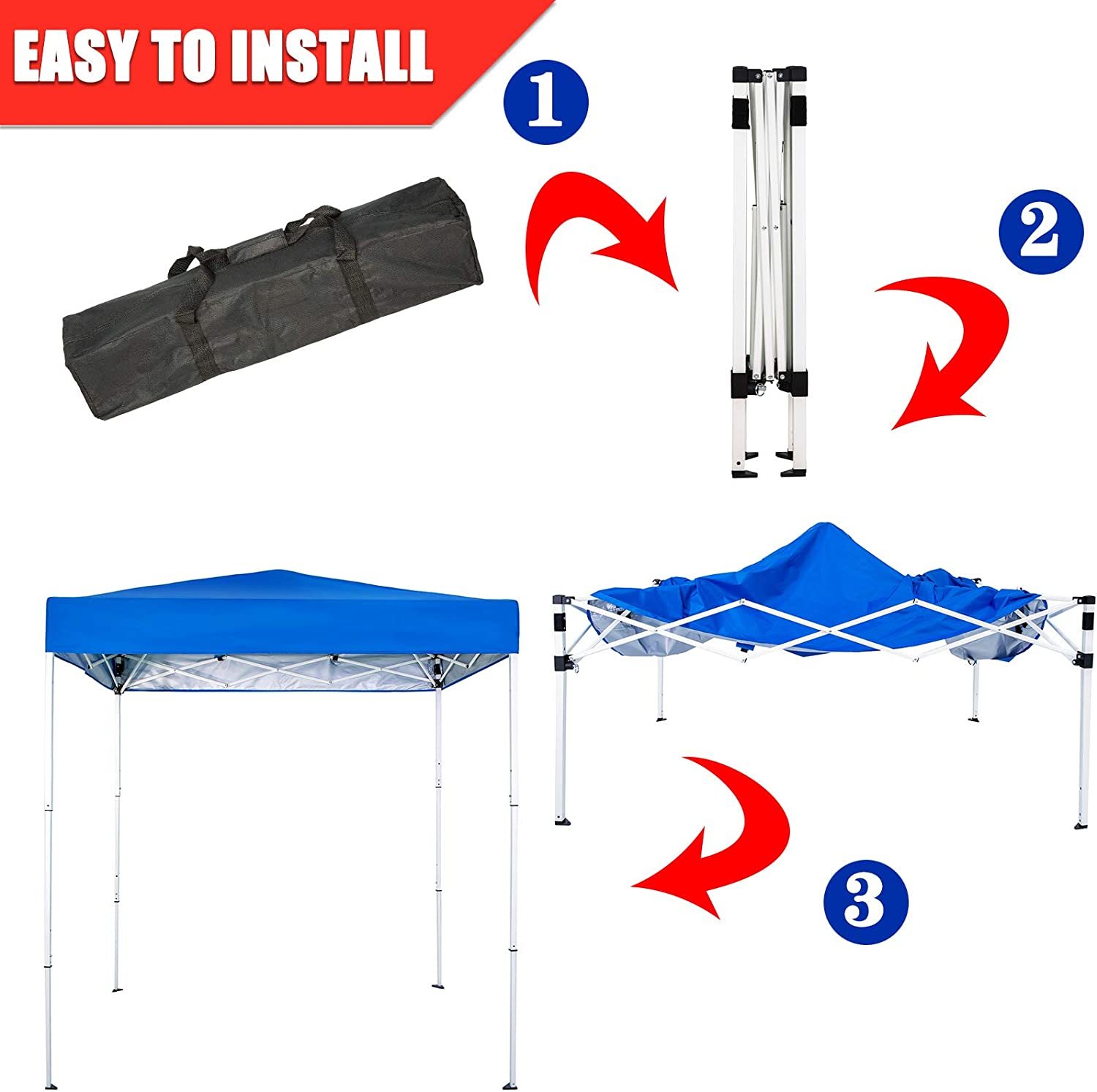 EASY TO INSTALL

1

2

3