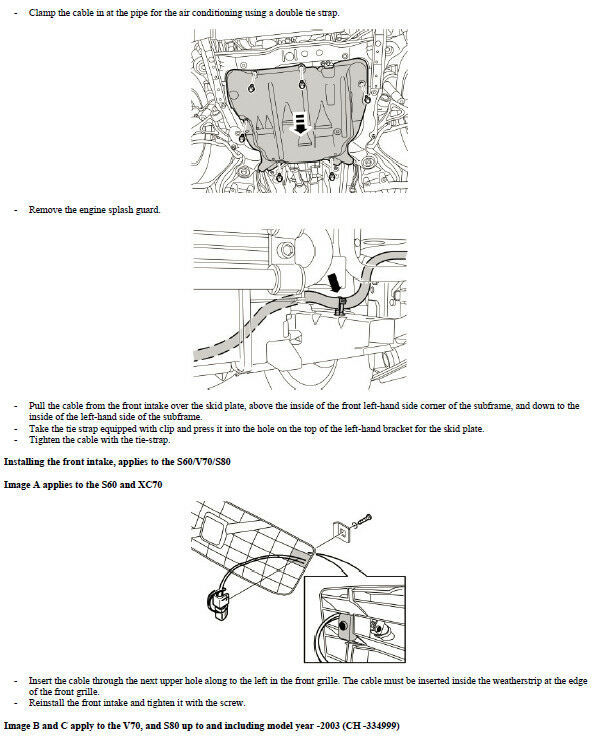 - Clamp the cable in at the pipe for the air conditioning using a double tie strap.

- Remove the engine splash guard.

- Pull the cable from the front intake over the skid plate, above the inside of the front left-hand side corner of the subframe, and down to the inside of the left-hand side of the subframe.
- Take the tie strap equipped with clip and press it into the hole on the top of the left-hand bracket for the skid plate.
- Tighten the cable with the tie-strap.

Installing the front intake, applies to the S60/V70/S80

Image A applies to the S60 and XC70

- Insert the cable through the next upper hole along to the left in the front grille. The cable must be inserted inside the weatherstrip at the edge of the front grille.
- Reinstall the front intake and tighten it with the screw.

Image B and C apply to the V70, and S80 up to and including model year -2003 (CH -334999)