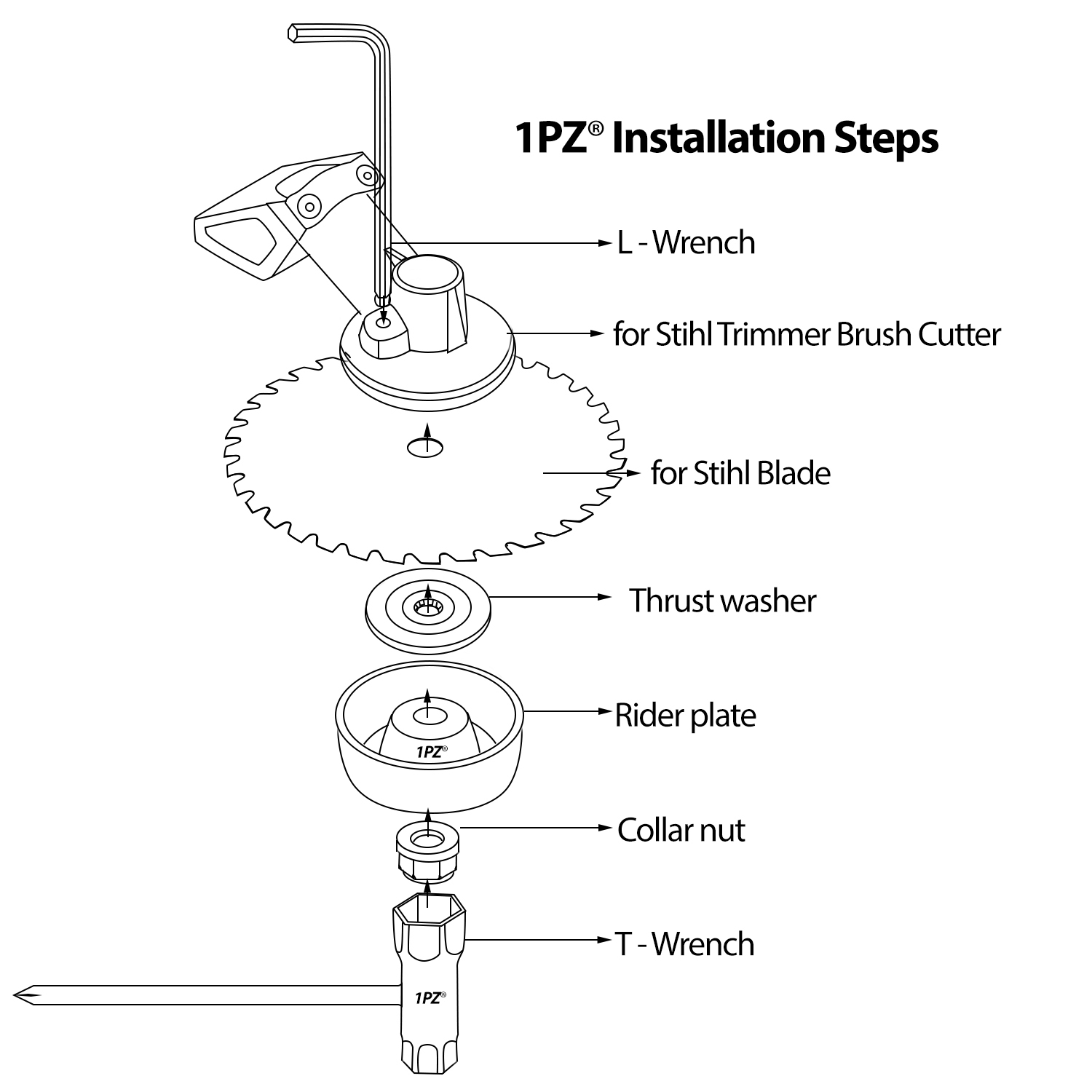 1PZ® Installation Steps

L - Wrench

for Stihl Trimmer Brush Cutter

for Stihl Blade

Thrust washer

Rider plate

1PZ®

Collar nut

T - Wrench

1PZ®