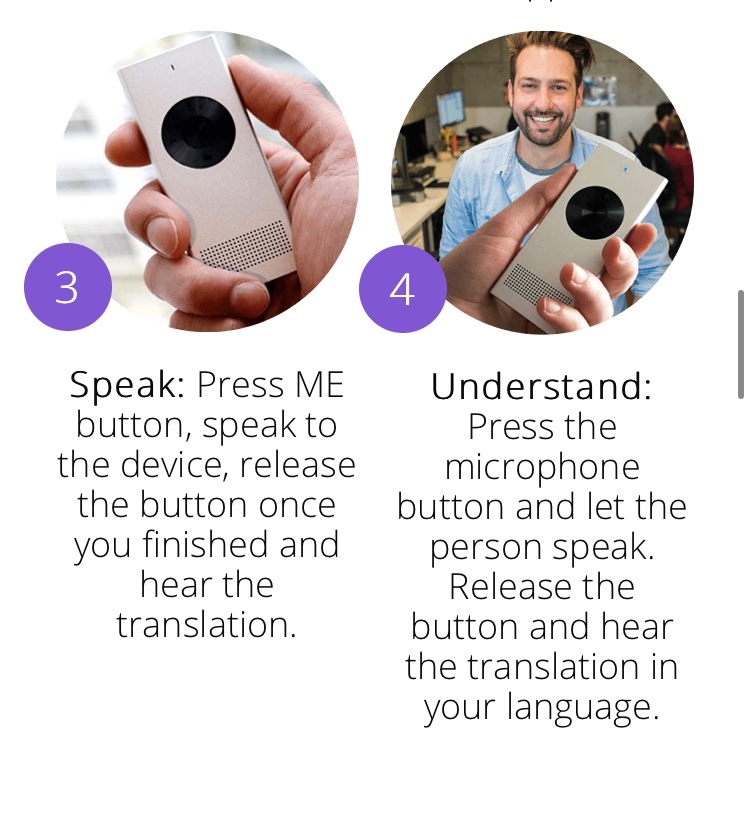 3

Speak: Press ME button, speak to the device, release the button once you finished and hear the translation.

4

Understand: Press the microphone button and let the person speak. Release the button and hear the translation in your language.