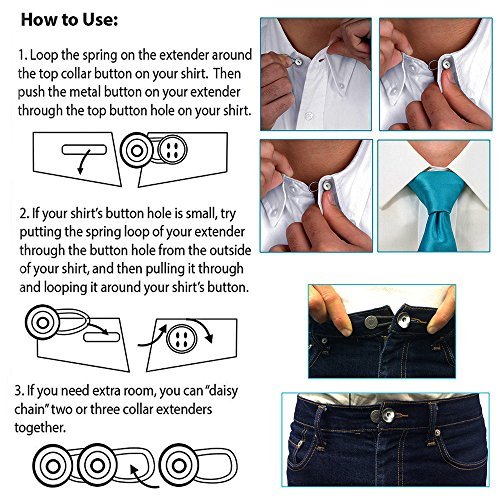 How to Use:

1. Loop the spring on the extender around the top collar button on your shirt. Then push the metal button on your extender through the top button hole on your shirt.

2. If your shirt's button hole is small, try putting the spring loop of your extender through the button hole from the outside of your shirt, and then pulling it through and looping it around your shirt's button.

3. If you need extra room, you can "daisy chain" two or three collar extenders together.