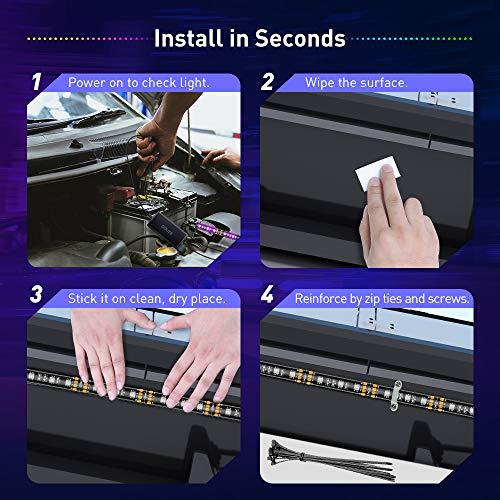 Install in Seconds

1 Power on to check light.

2 Wipe the surface.

3 Stick it on clean, dry place.

4 Reinforce by zip ties and screws.