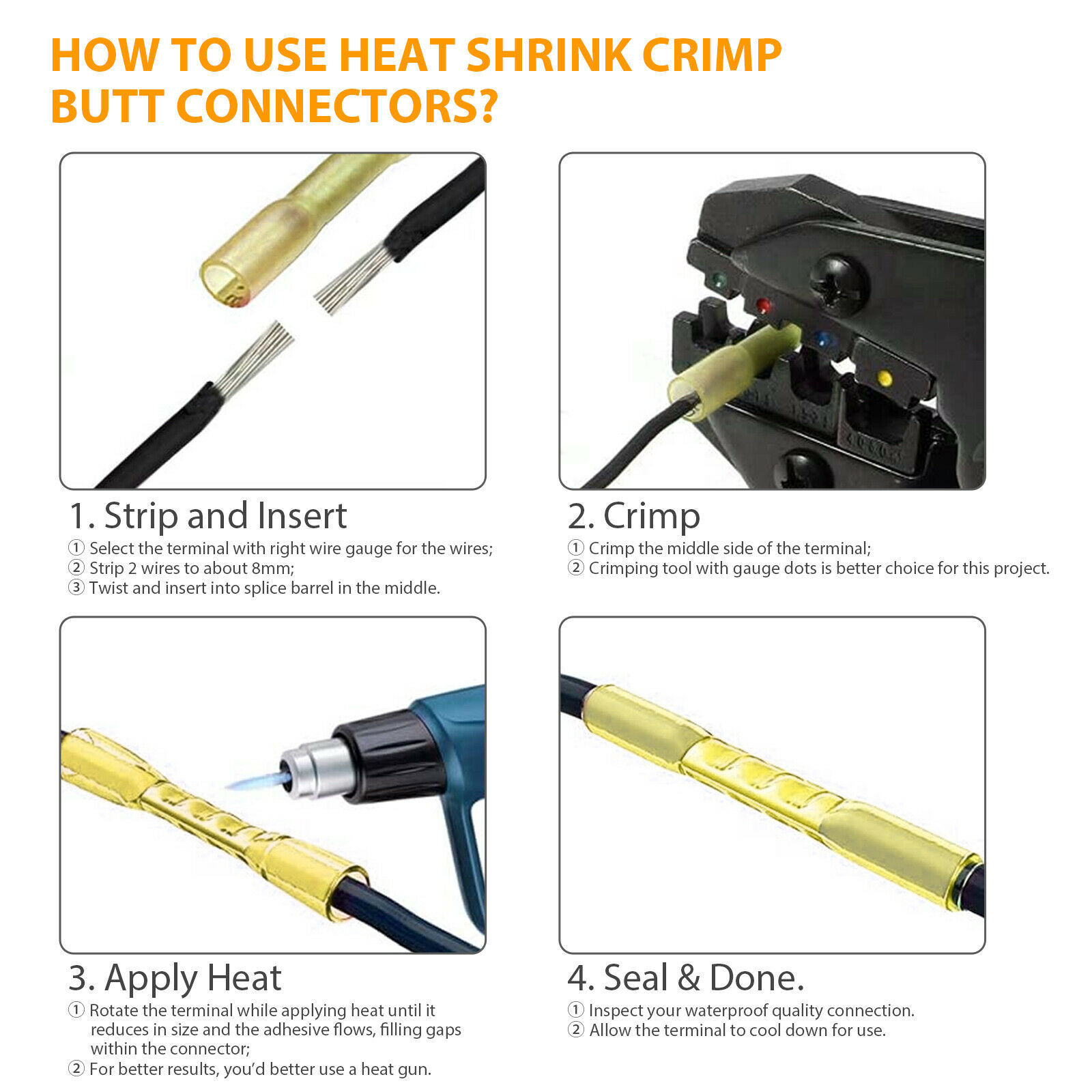 HOW TO USE HEAT SHRINK CRIMP BUTT CONNECTORS?

1. Strip and Insert
① Select the terminal with right wire gauge for the wires;
② Strip 2 wires to about 8mm;
③ Twist and insert into splice barrel in the middle.

2. Crimp
① Crimp the middle side of the terminal;
② Crimping tool with gauge dots is better choice for this project.

3. Apply Heat
① Rotate the terminal while applying heat until it reduces in size and the adhesive flows, filling gaps within the connector;
② For better results, you'd better use a heat gun.

4. Seal & Done.
① Inspect your waterproof quality connection.
② Allow the terminal to cool down for use.