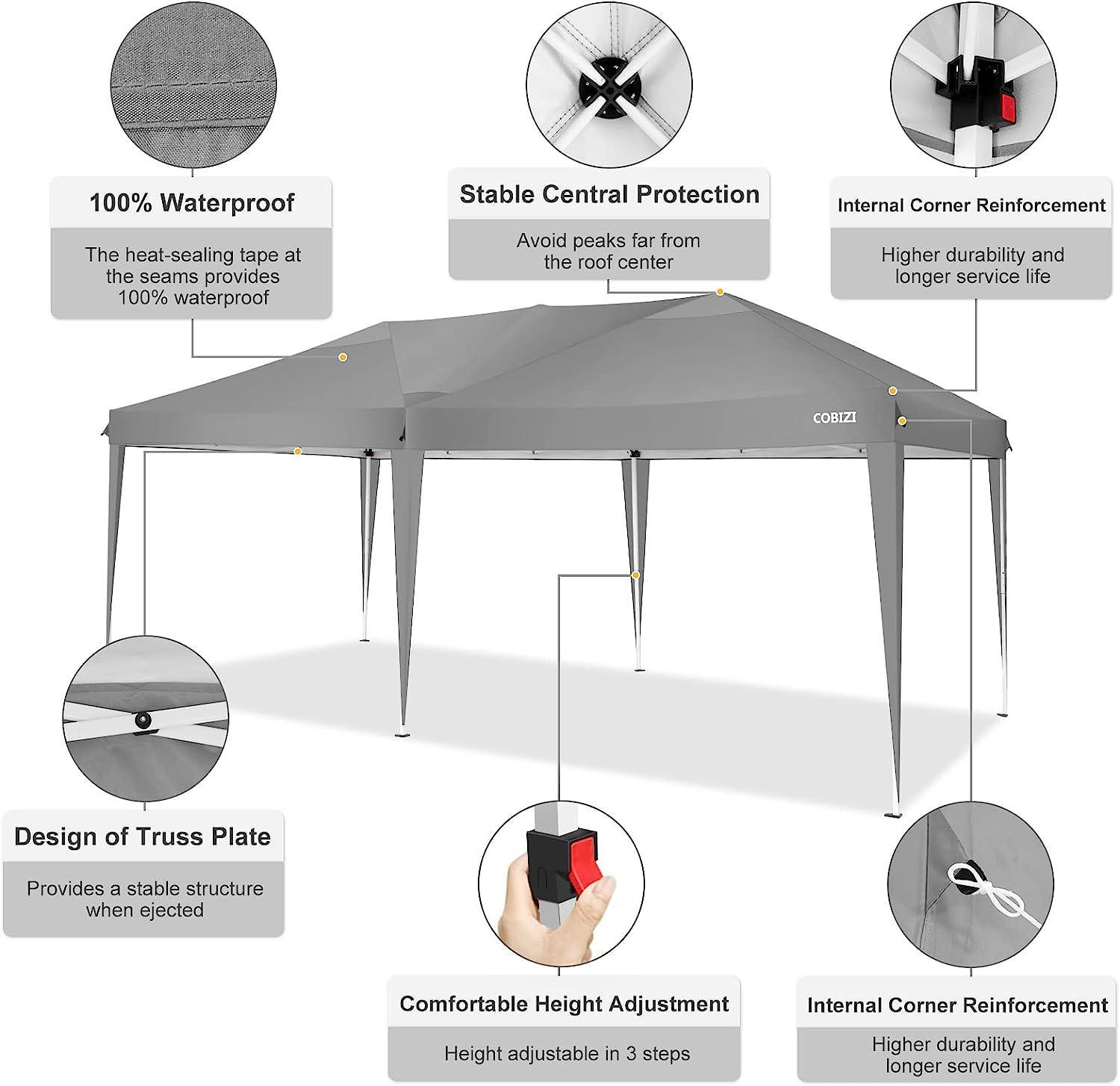 100% Waterproof

The heat-sealing tape at the seams provides 100% waterproof

Stable Central Protection

Avoid peaks far from the roof center

Internal Corner Reinforcement

Higher durability and longer service life

COBIZI

Design of Truss Plate

Provides a stable structure when ejected

Comfortable Height Adjustment

Height adjustable in 3 steps

Internal Corner Reinforcement

Higher durability and longer service life