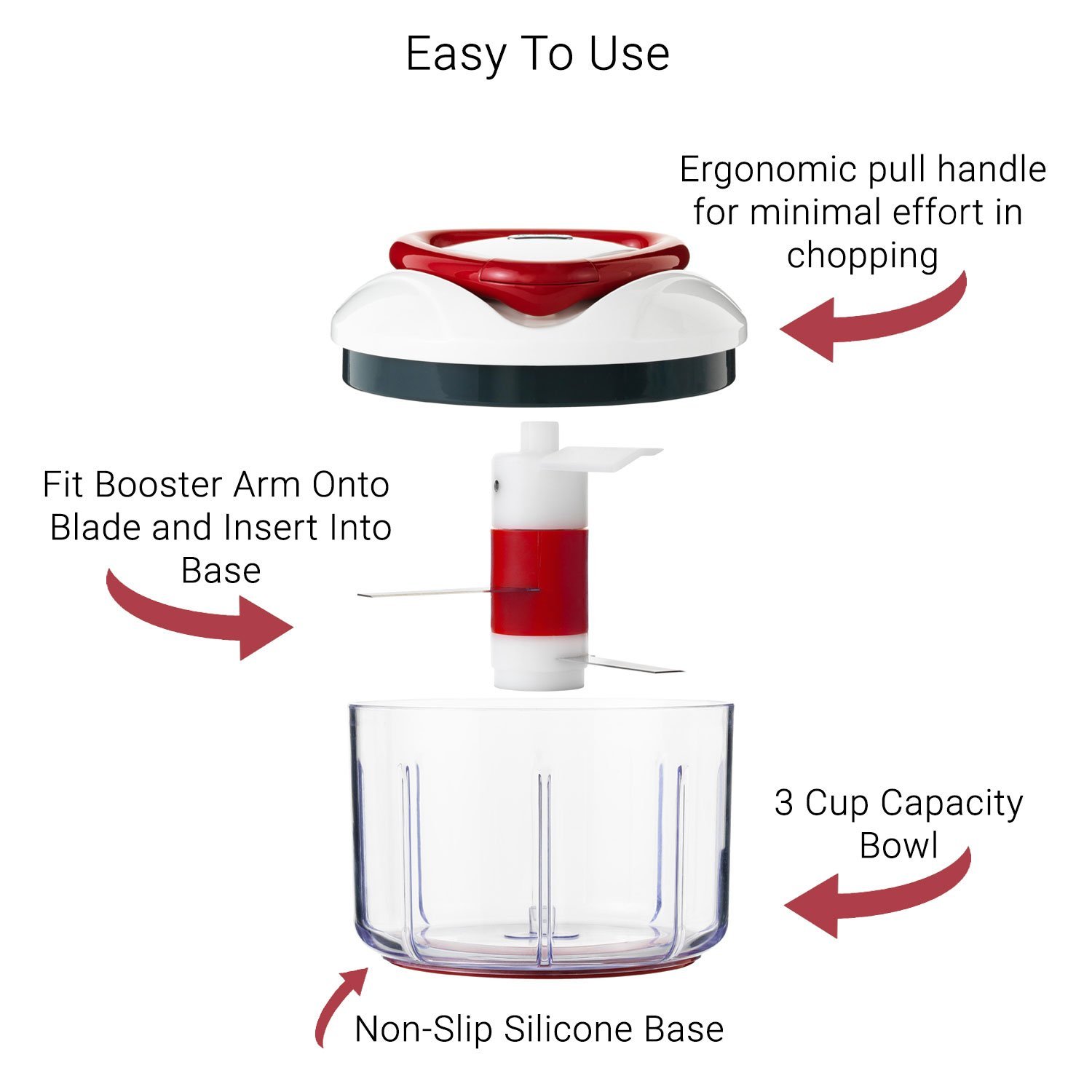 Easy To Use

Ergonomic pull handle for minimal effort in chopping

Fit Booster Arm Onto Blade and Insert Into Base

3 Cup Capacity Bowl

Non-Slip Silicone Base