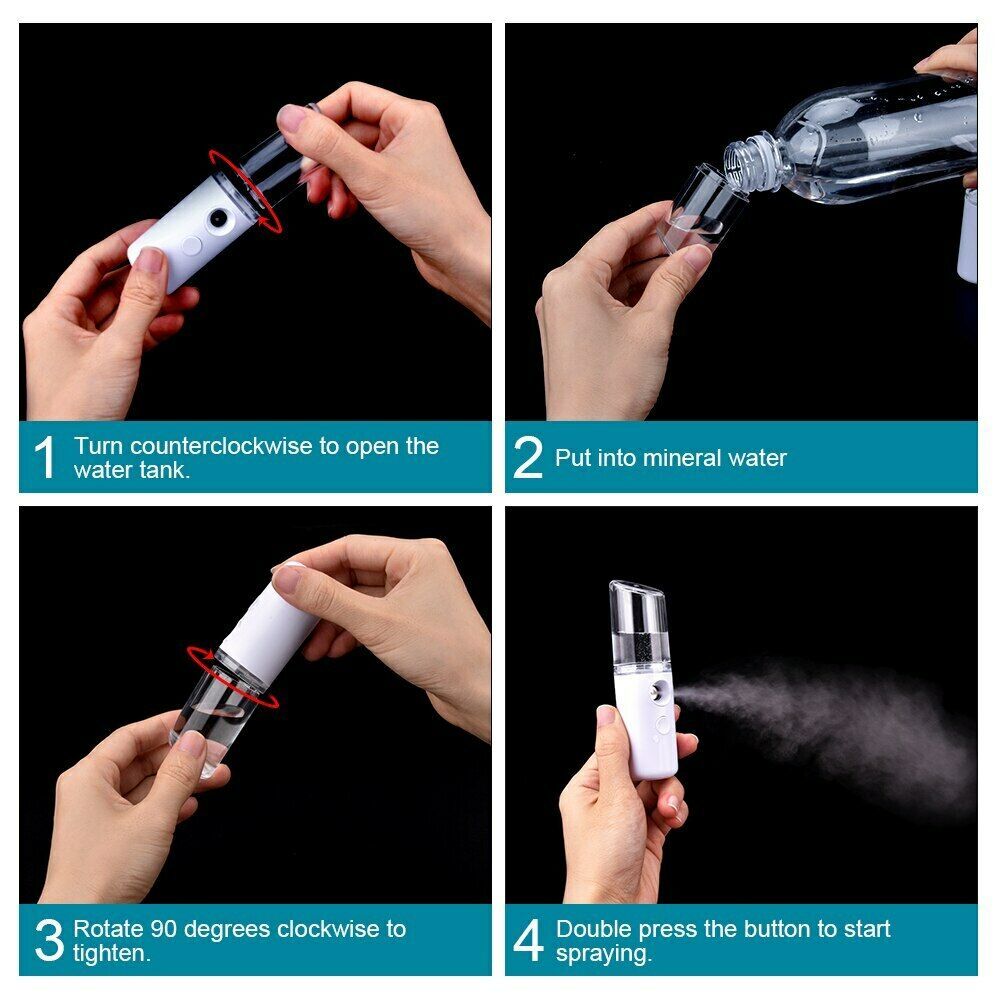 1 Turn counterclockwise to open the water tank.

2 Put into mineral water

3 Rotate 90 degrees clockwise to tighten.

4 Double press the button to start spraying.