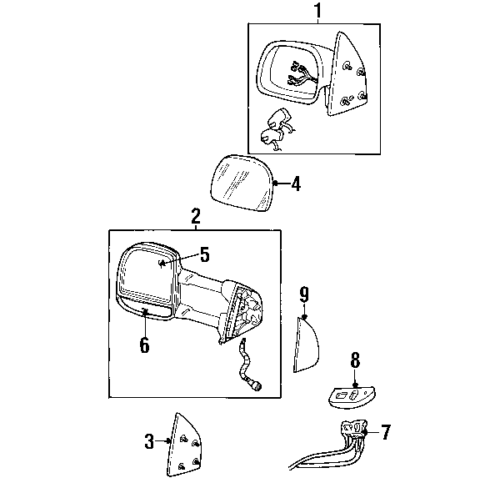 1
4
2
5
6
9
8
3
7