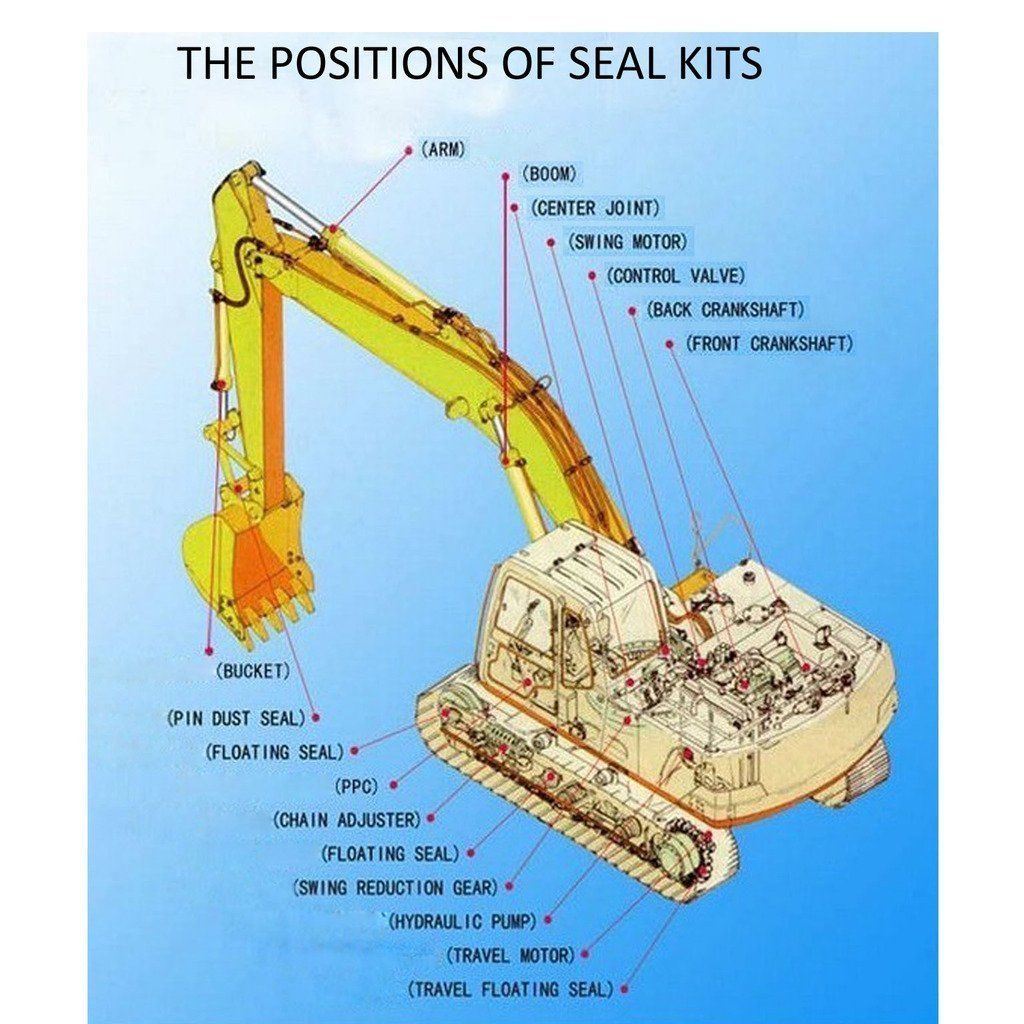 THE POSITIONS OF SEAL KITS

(ARM)
(BOOM)
(CENTER JOINT)
(SWING MOTOR)
(CONTROL VALVE)
(BACK CRANKSHAFT)
(FRONT CRANKSHAFT)

(BUCKET)
(PIN DUST SEAL)
(FLOATING SEAL)
(PPC)
(CHAIN ADJUSTER)
(FLOATING SEAL)
(SWING REDUCTION GEAR)
(HYDRAULIC PUMP)
(TRAVEL MOTOR)
(TRAVEL FLOATING SEAL)