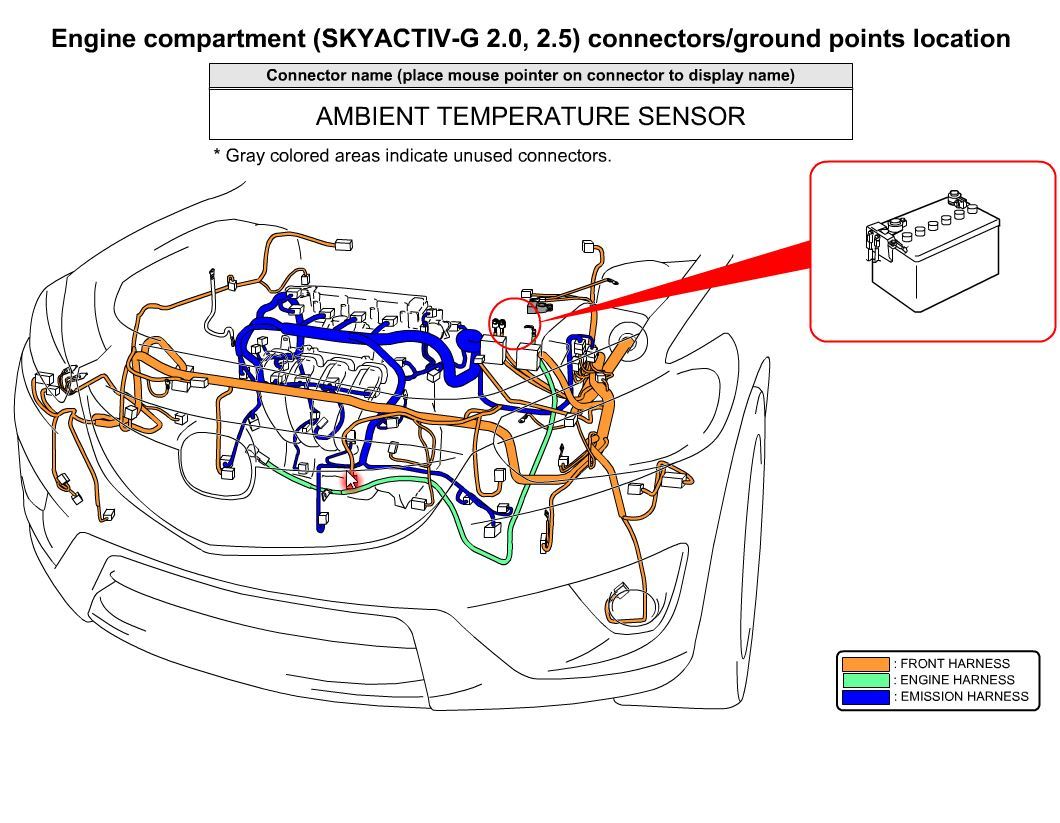 Engine compartment (SKYACTIV-G 2.0, 2.5) connectors/ground points location

Connector name (place mouse pointer on connector to display name)

AMBIENT TEMPERATURE SENSOR

* Gray colored areas indicate unused connectors.

: FRONT HARNESS
: ENGINE HARNESS
: EMISSION HARNESS