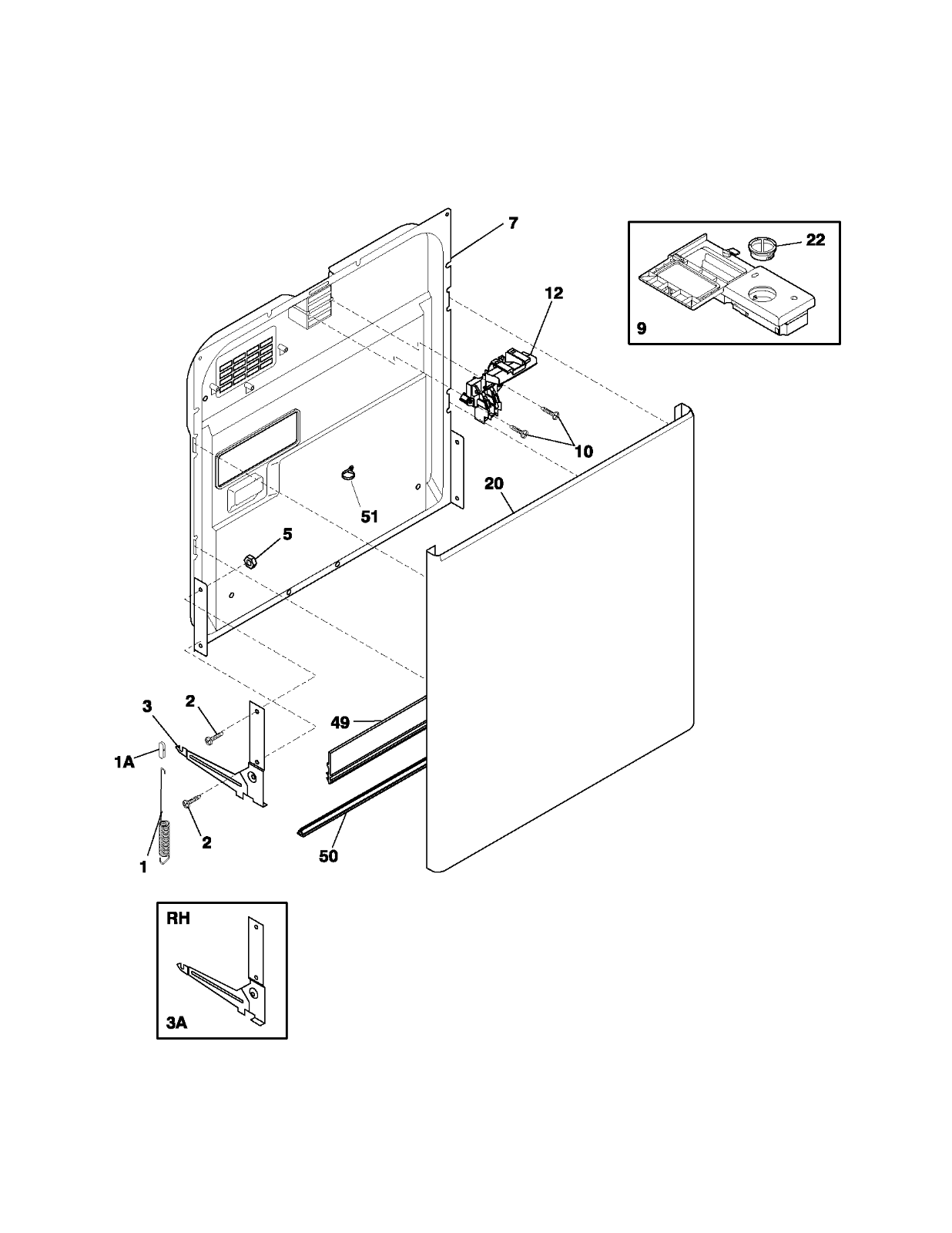 7
22
12
9
10
20
51
5
3
2
49
1A
2
1
50
RH
3A